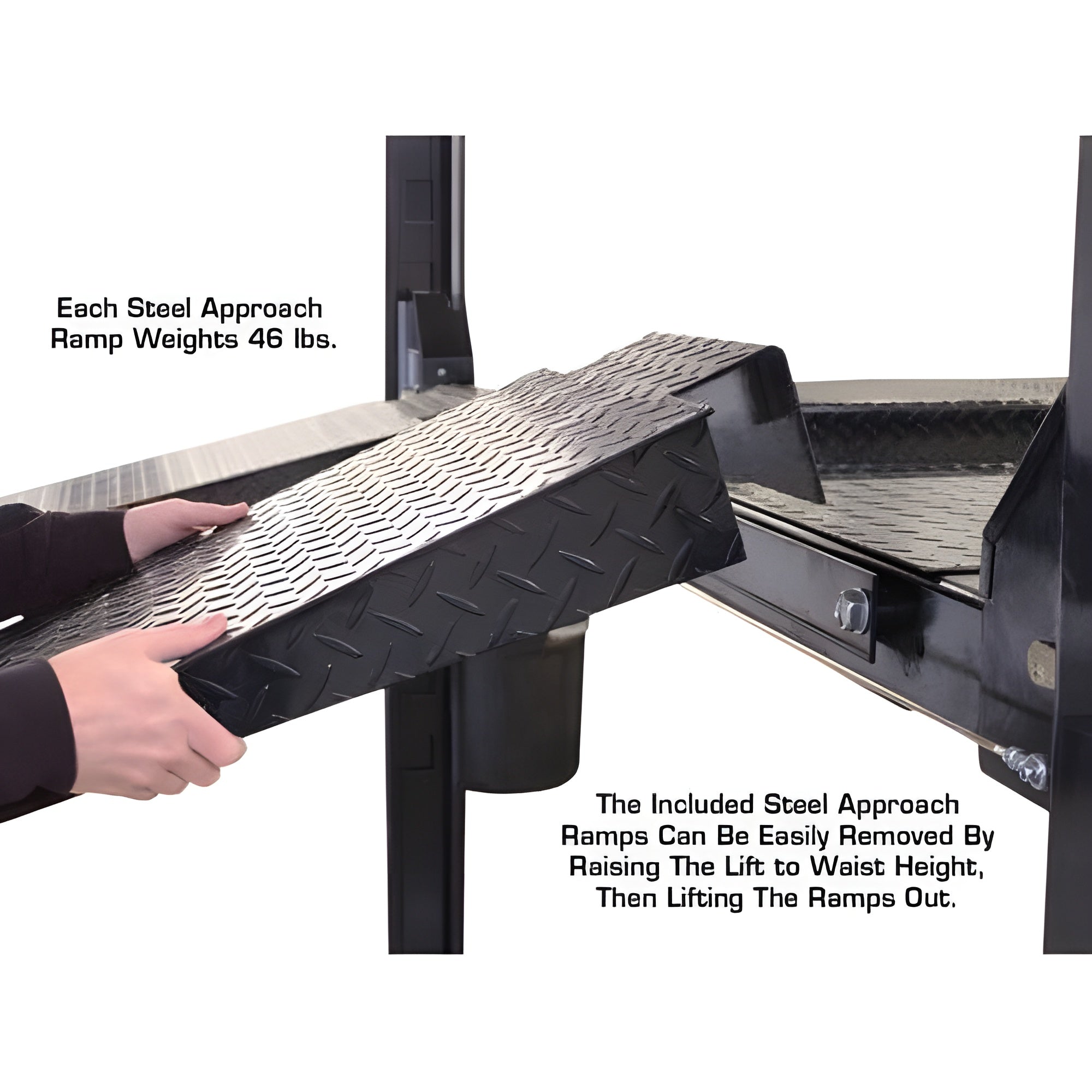 Each Steel Approach Ramp Weights 46 lbs.

The Included Steel Approach Ramps Can Be Easily Removed By Raising The Lift to Waist Height, Then Lifting The Ramps Out.